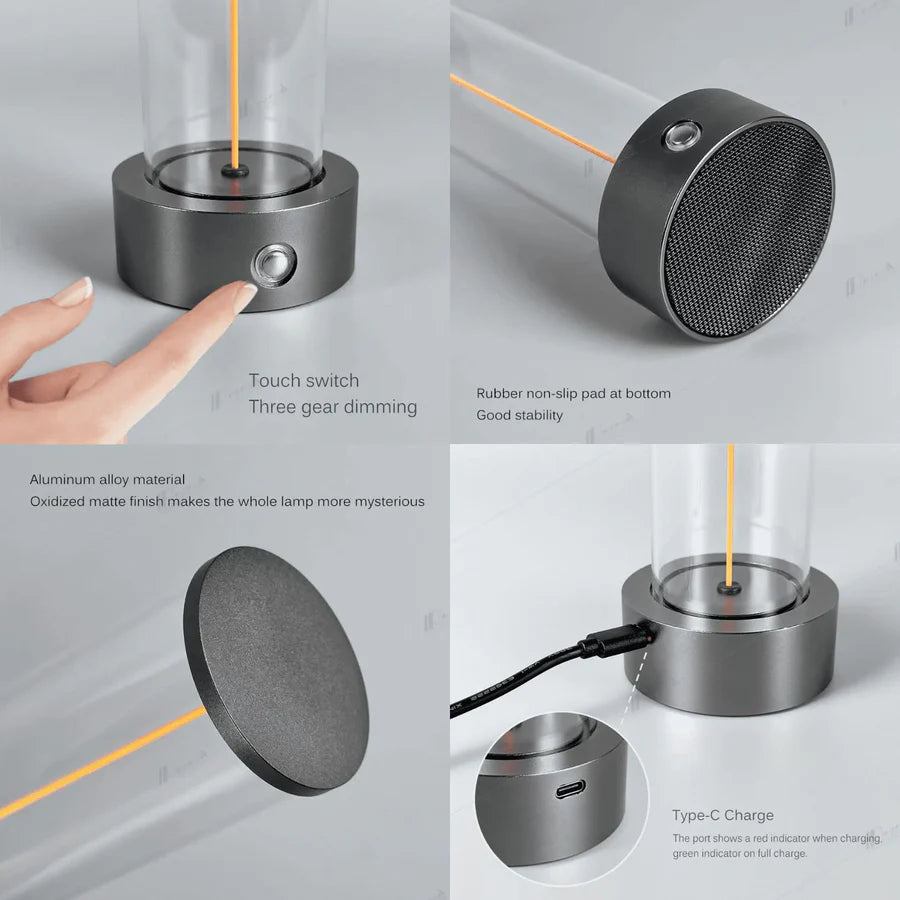 Touch switch
Three gear dimming

Rubber non-slip pad at bottom
Good stability

Aluminum alloy material
Oxidized matte finish makes the whole lamp more mysterious

Type-C Charge

The port shows a red indicator when charging, green indicator on full charge.